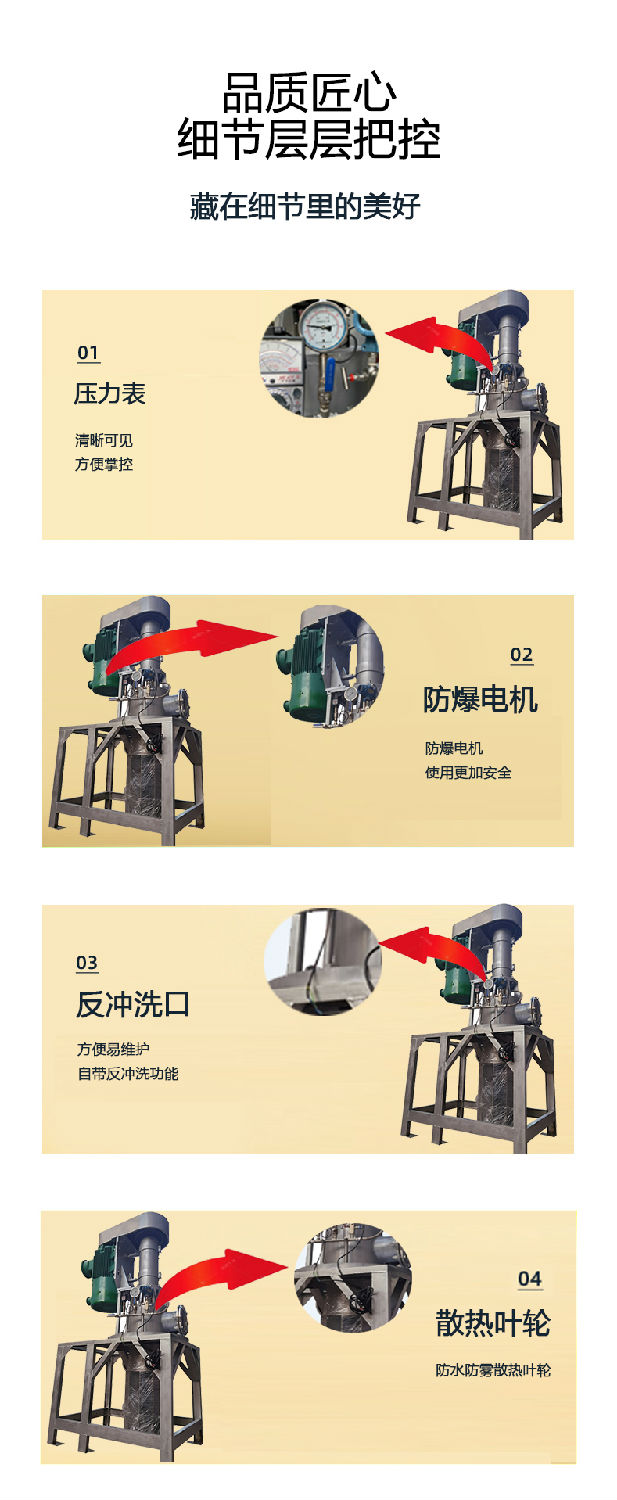 品质匠心
细节层层把控

藏在细节里的美好

01
压力表

清晰可见
方便掌控

02
防爆电机

防爆电机
使用更加安全

03
反冲洗口

方便易维护
自带反冲洗功能

04
散热叶轮

防水防雾散热叶轮